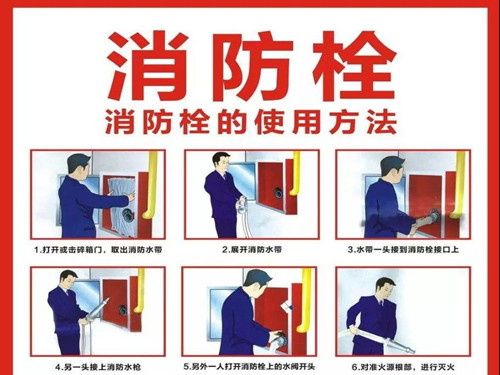 消防栓

消防栓的使用方法

1.打开或击碎箱门，取出消防水带

2.展开消防水带

3.水带一头接到消防栓接口上

4.另一头接上消防水枪

5.另外一人打开消防栓上的水阀开头

6.对准火源根部，进行灭火